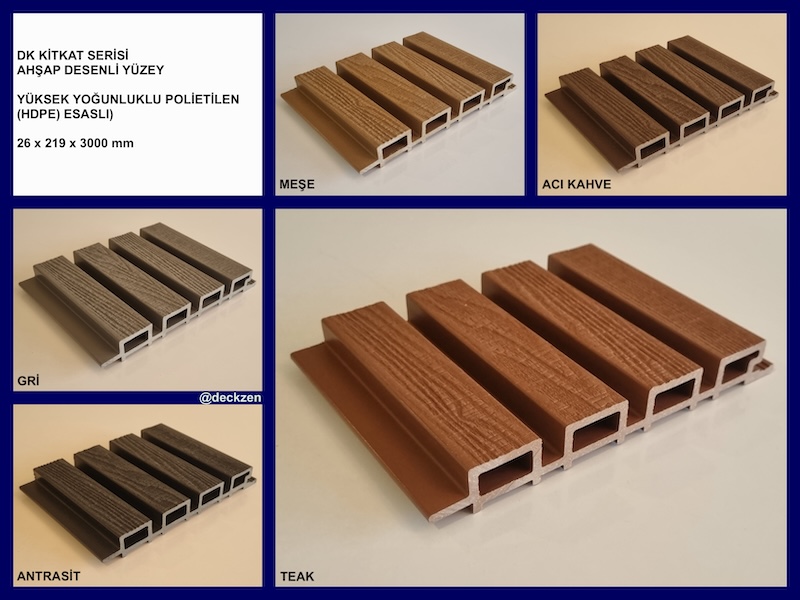 DK KİTKAT SERİSİ
AHŞAP DESENLİ YÜZEY

YÜKSEK YOĞUNLUKLU POLİETİLEN (HDPE) ESASLI)

26 x 219 x 3000 mm

MEŞE

ACI KAHVE

GRİ

@deckzen

ANTRASİT

TEAK